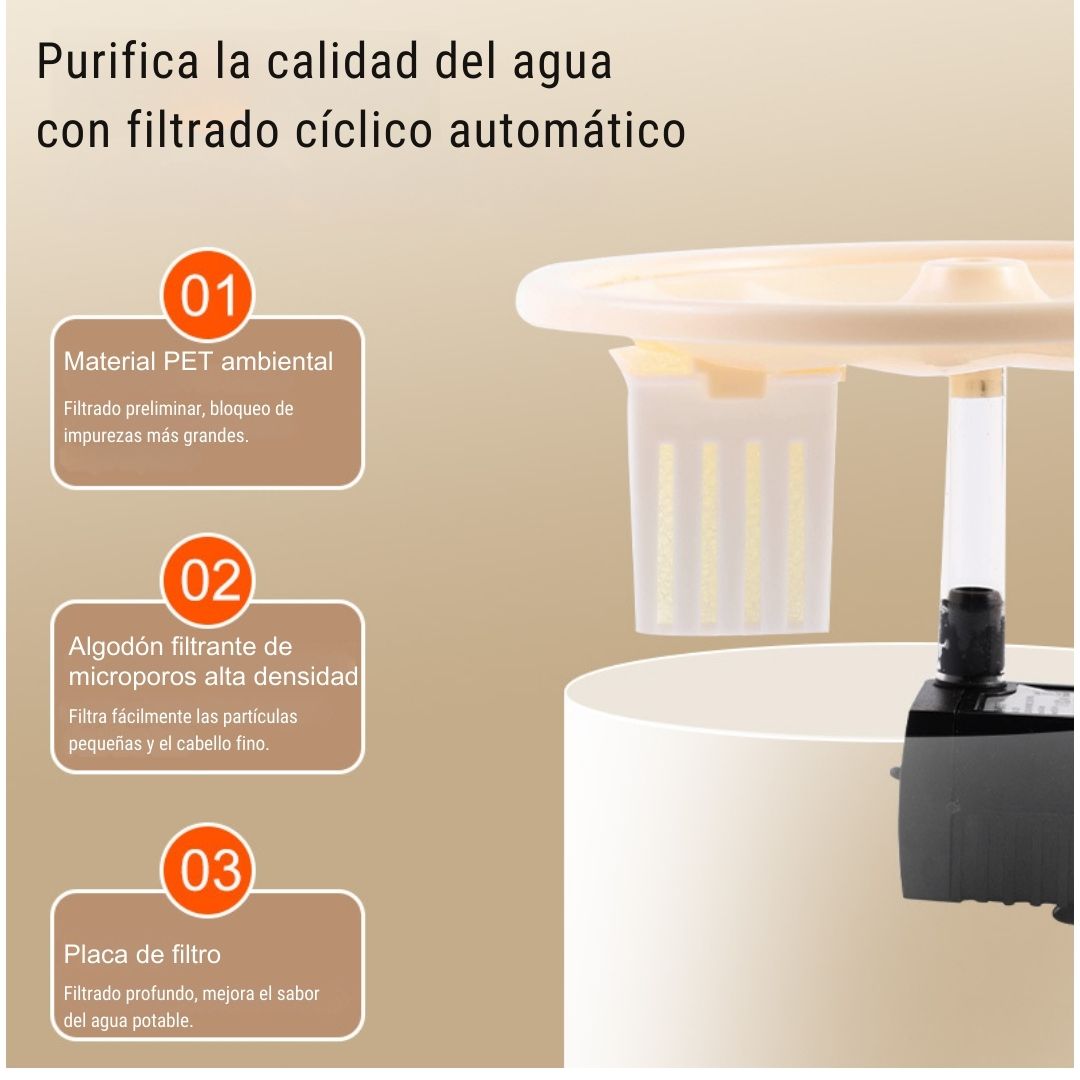 Purifica la calidad del agua con filtrado cíclico automático

01

Material PET ambiental

Filtrado preliminar, bloqueo de impurezas más grandes.

02

Algodón filtrante de microporos alta densidad

Filtra fácilmente las partículas pequeñas y el cabello fino.

03

Placa de filtro

Filtrado profundo, mejora el sabor del agua potable.