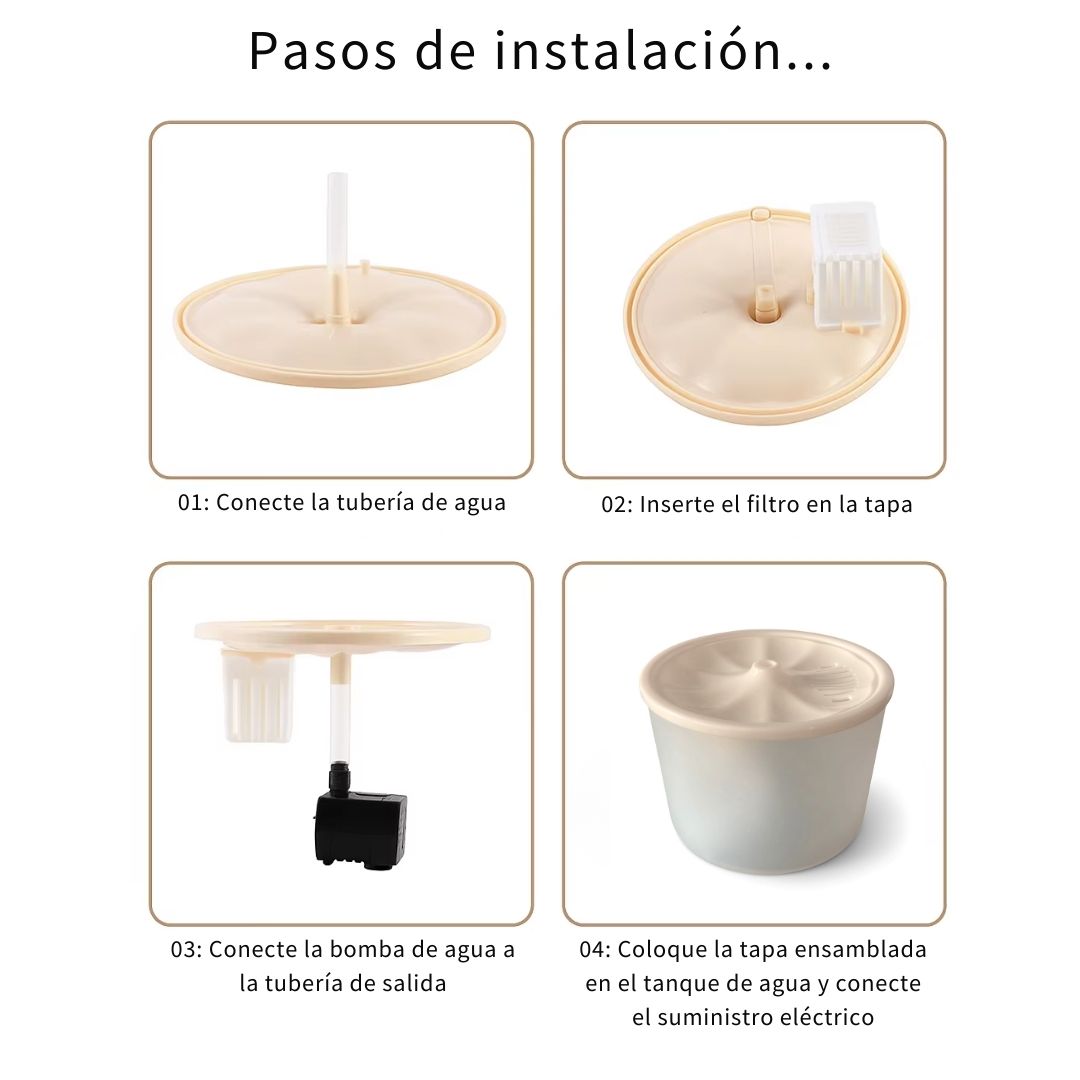 Pasos de instalación...

01: Conecte la tubería de agua

02: Inserte el filtro en la tapa

03: Conecte la bomba de agua a la tubería de salida

04: Coloque la tapa ensamblada en el tanque de agua y conecte el suministro eléctrico