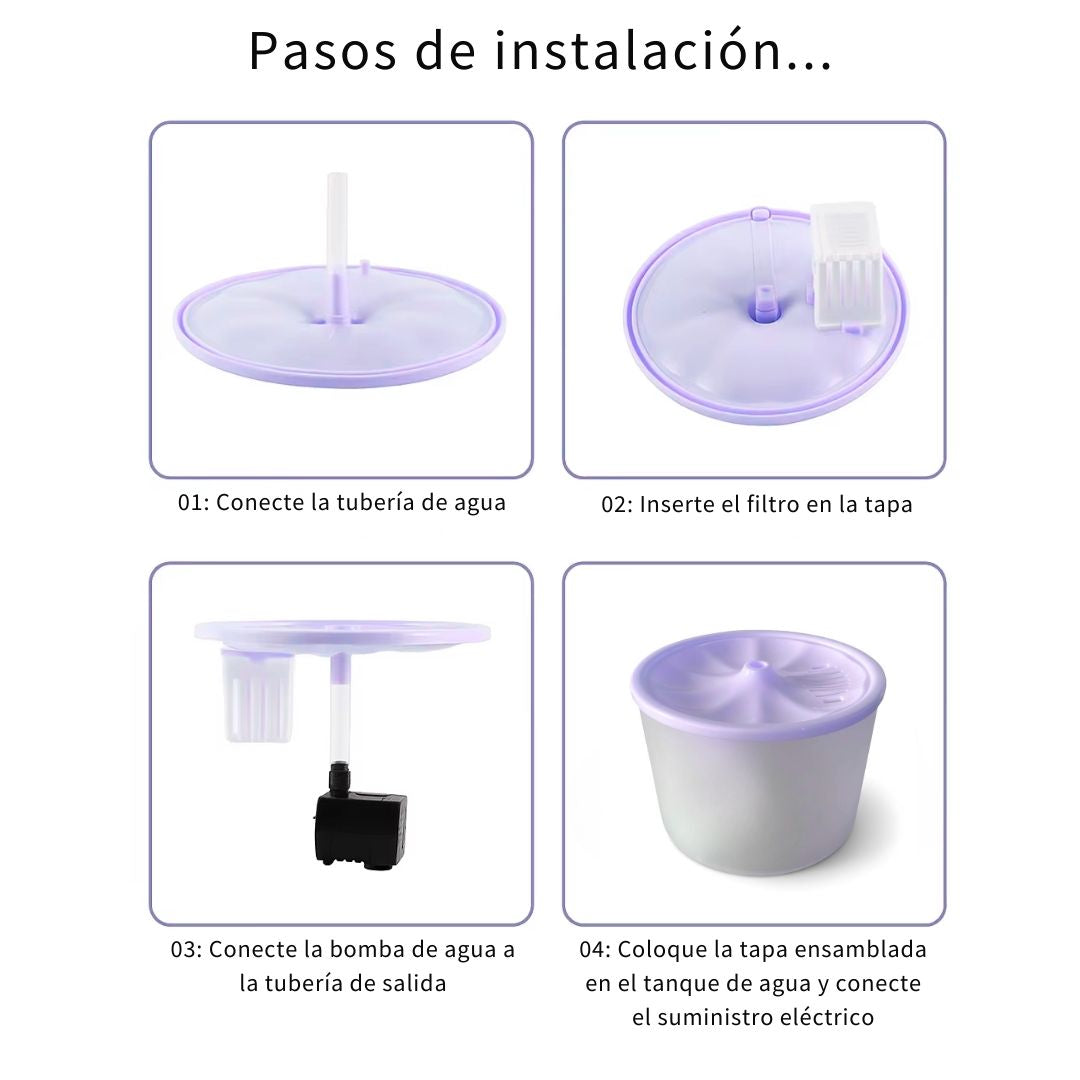 Pasos de instalación...

01: Conecte la tubería de agua

02: Inserte el filtro en la tapa

03: Conecte la bomba de agua a la tubería de salida

04: Coloque la tapa ensamblada en el tanque de agua y conecte el suministro eléctrico