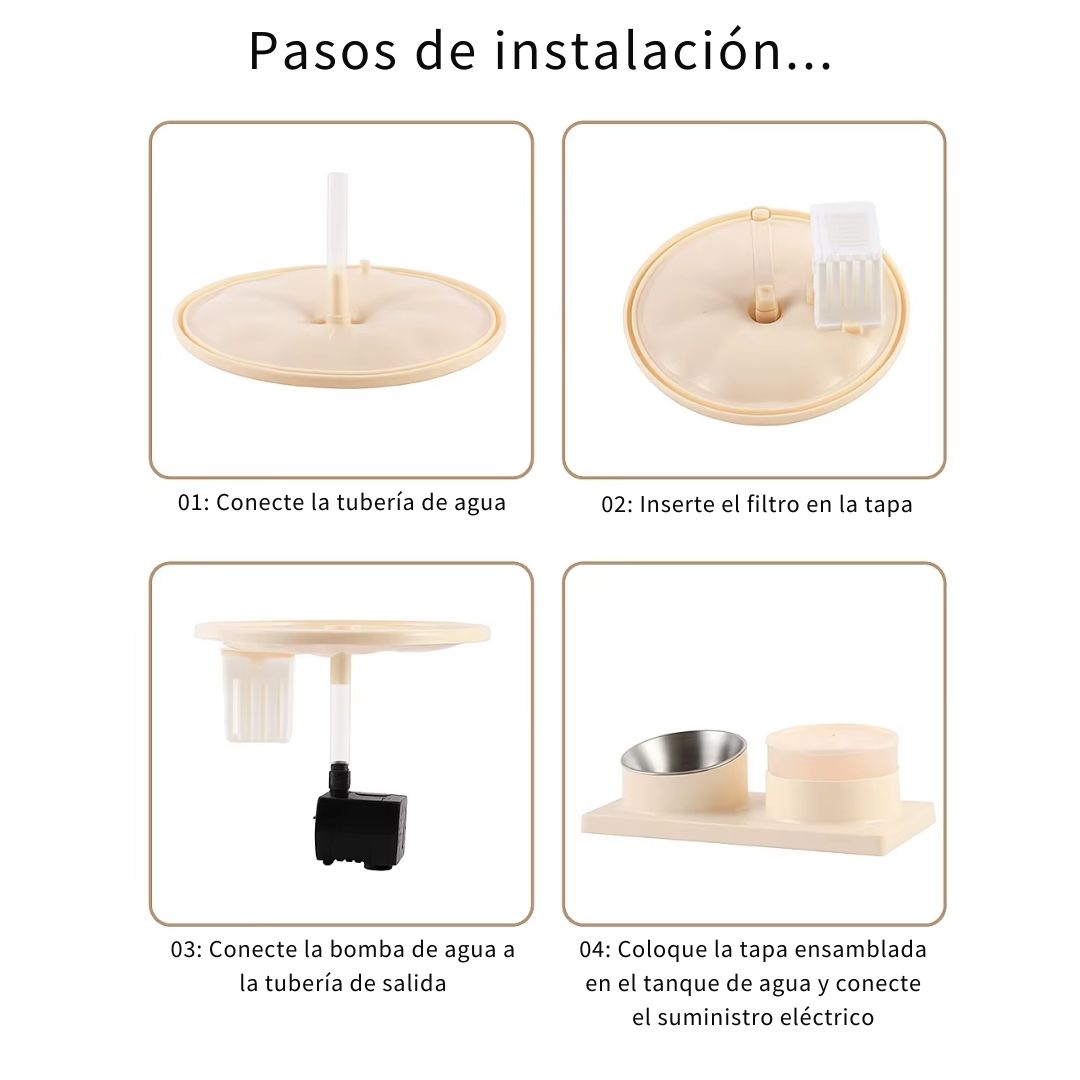 Pasos de instalación...

01: Conecte la tubería de agua

02: Inserte el filtro en la tapa

03: Conecte la bomba de agua a la tubería de salida

04: Coloque la tapa ensamblada en el tanque de agua y conecte el suministro eléctrico