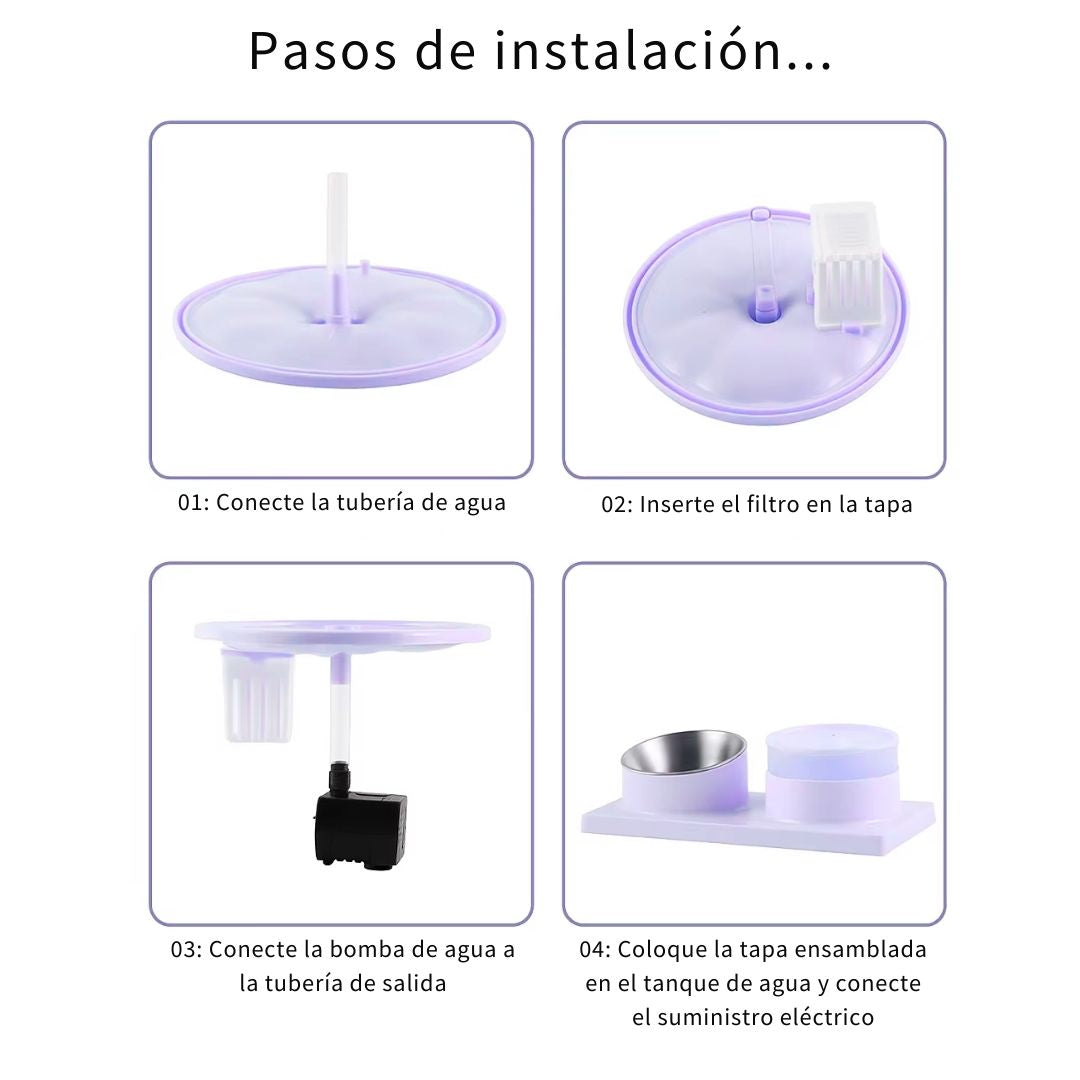 Pasos de instalación...

01: Conecte la tubería de agua

02: Inserte el filtro en la tapa

03: Conecte la bomba de agua a la tubería de salida

04: Coloque la tapa ensamblada en el tanque de agua y conecte el suministro eléctrico