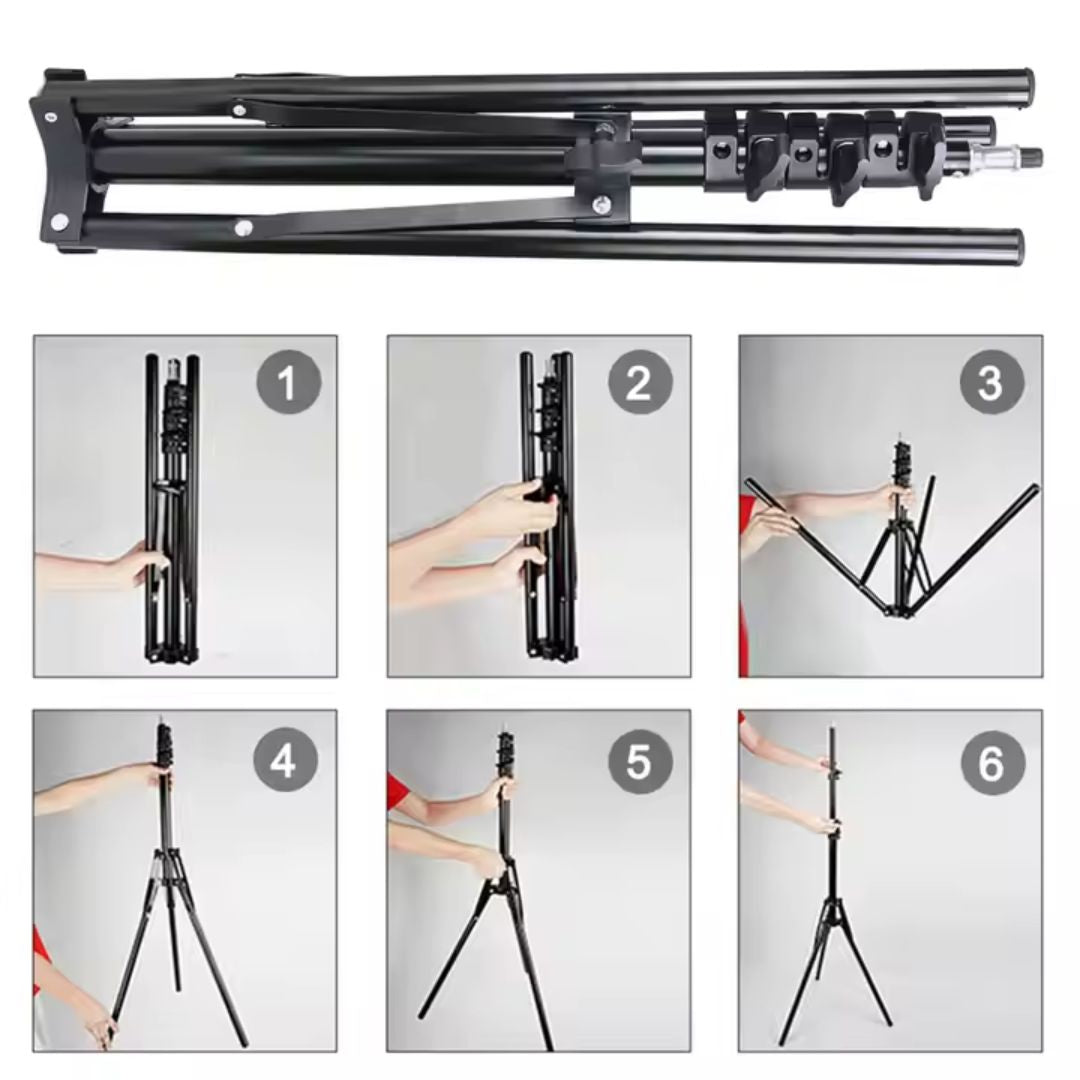 1
2
3
4
5
6