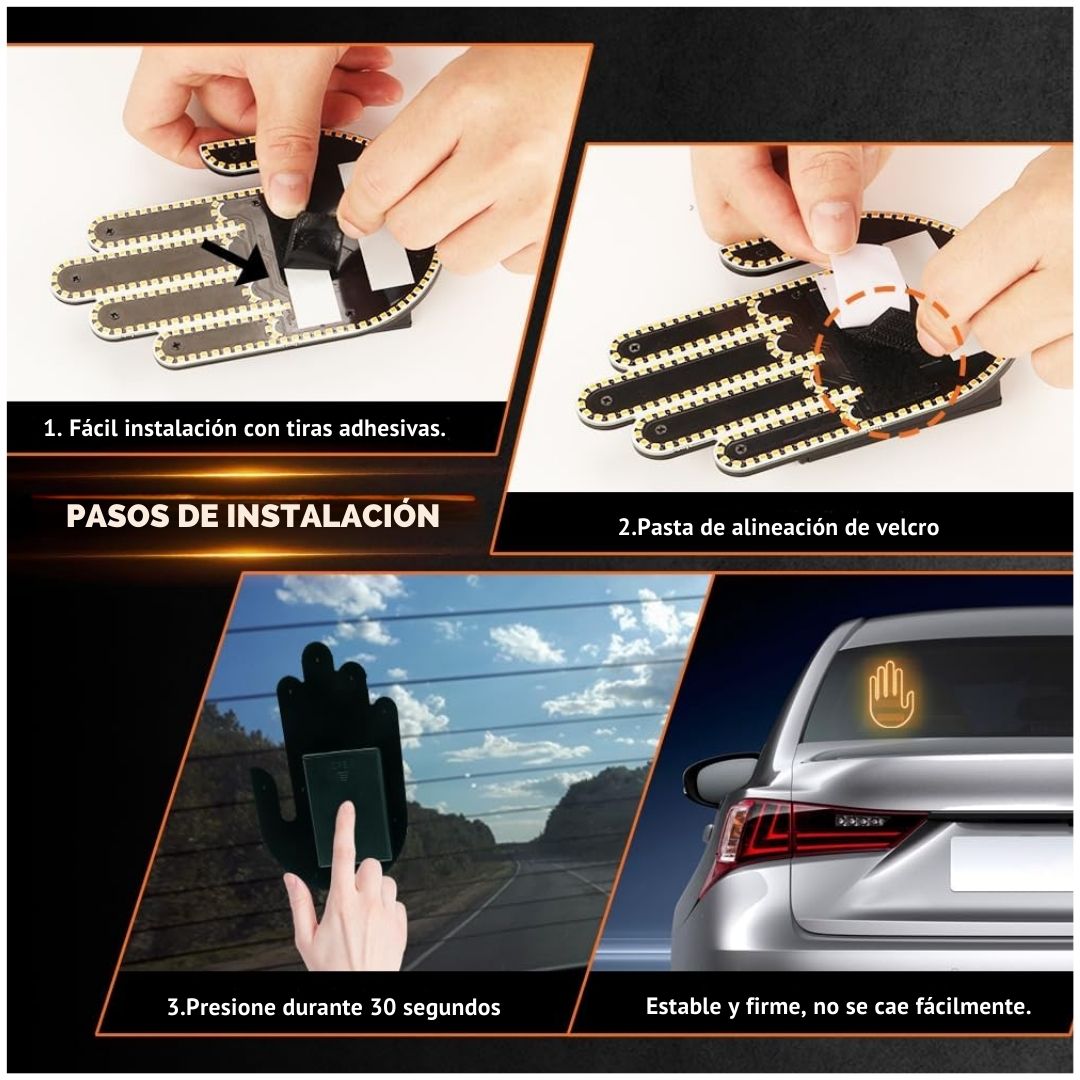 1. Fácil instalación con tiras adhesivas.

PASOS DE INSTALACIÓN

2.Pasta de alineación de velcro

3.Presione durante 30 segundos

Estable y firme, no se cae fácilmente.