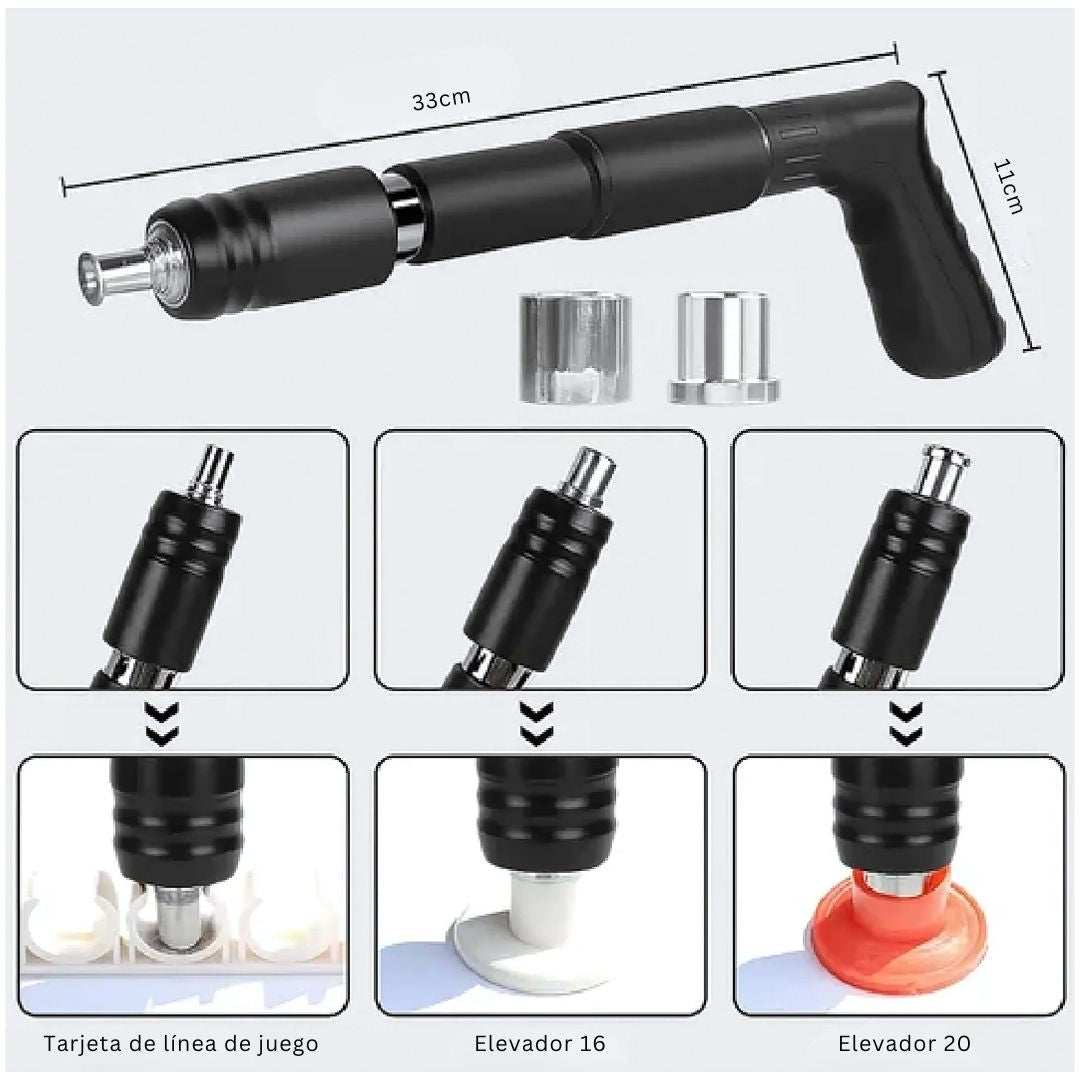 33cm

11cm

Tarjeta de línea de juego

Elevador 16

Elevador 20