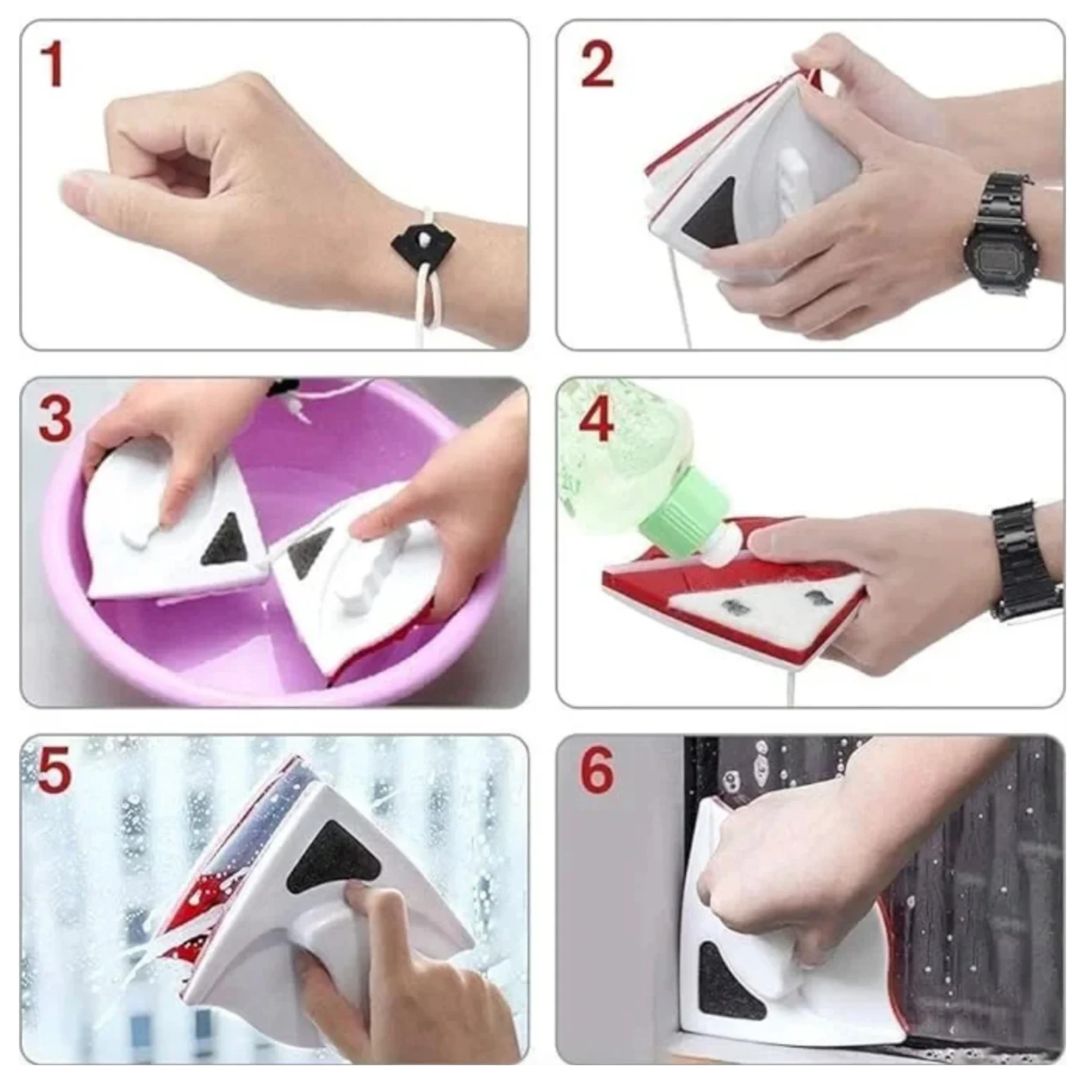 1

2

3

4

5

6