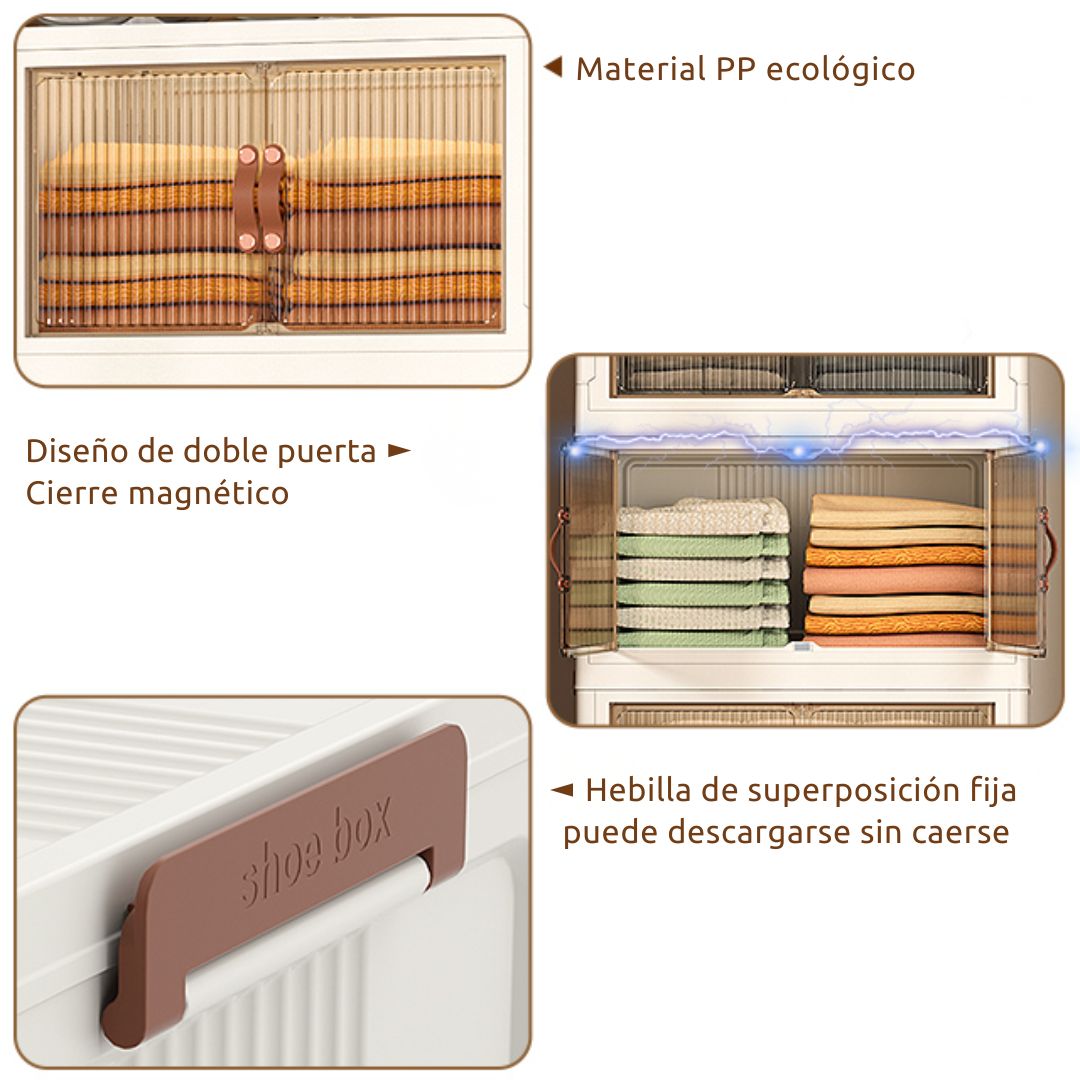 ◄ Material PP ecológico

Diseño de doble puerta ►
Cierre magnético

shoe box

◄ Hebilla de superposición fija
puede descargarse sin caerse