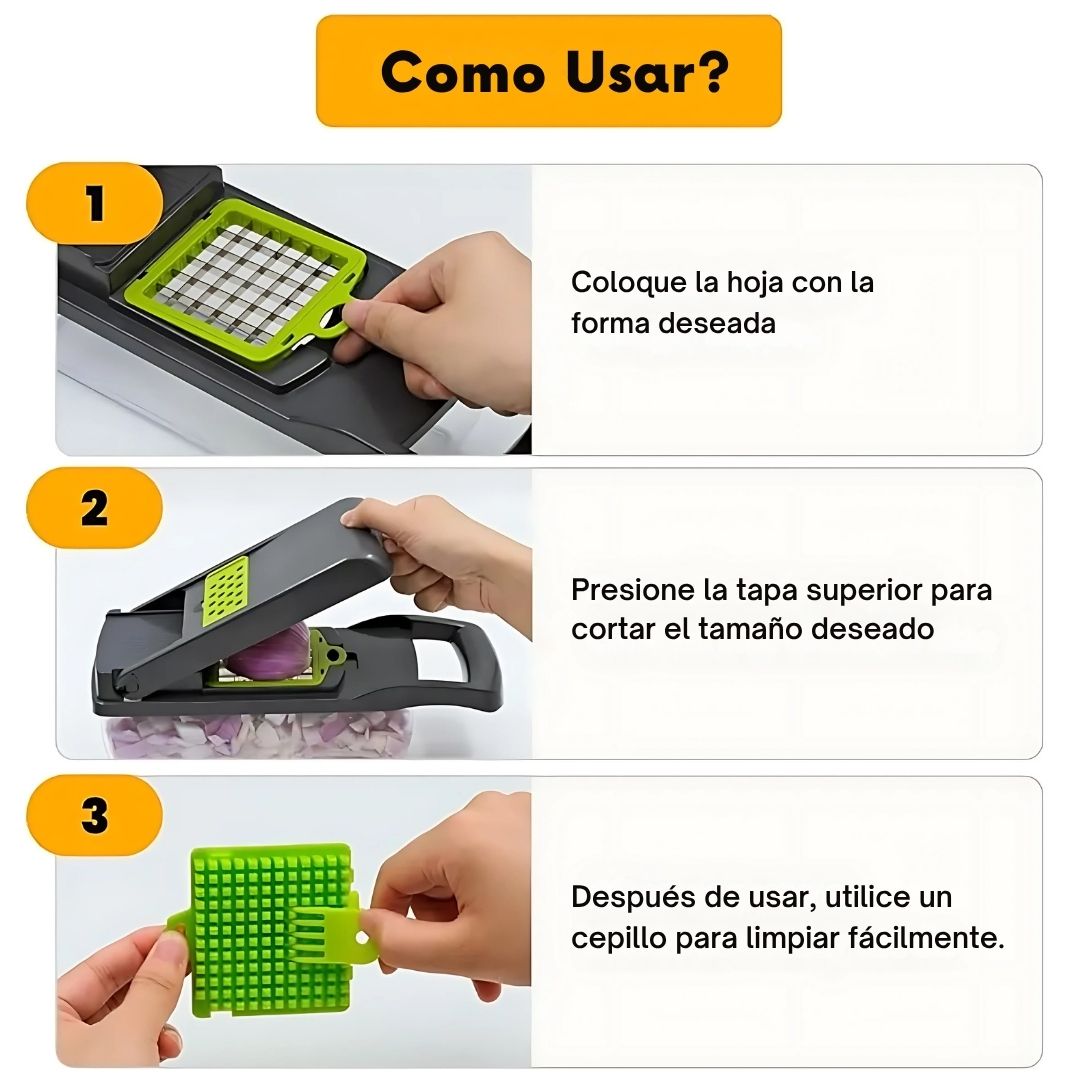 Como Usar?

1

Coloque la hoja con la forma deseada

2

Presione la tapa superior para cortar el tamaño deseado

3

Después de usar, utilice un cepillo para limpiar fácilmente.