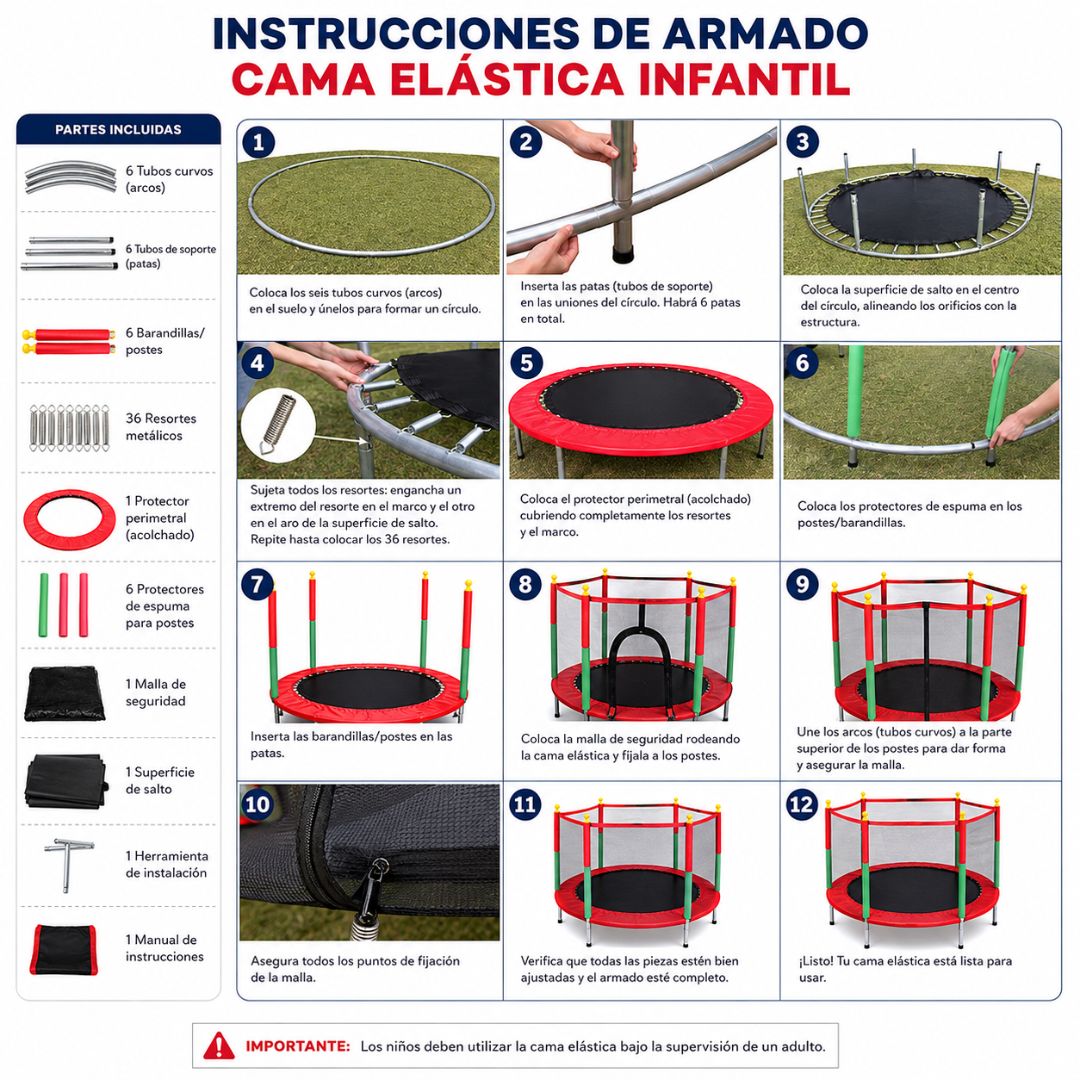 INSTRUCCIONES DE ARMADO
CAMA ELÁSTICA INFANTIL

PARTES INCLUIDAS

6 Tubos curvos (arcos)

6 Tubos de soporte (patas)

6 Barandillas/ postes

36 Resortes metálicos

1 Protector perimetral (acolchado)

6 Protectores de espuma para postes

1 Malla de seguridad

1 Superficie de salto

1 Herramienta de instalación

1 Manual de instrucciones

1
Coloca los seis tubos curvos (arcos) en el suelo y únelos para formar un círculo.

2
Inserta las patas (tubos de soporte) en las uniones del círculo. Habrá 6 patas en total.

3
Coloca la superficie de salto en el centro del círculo, alineando los orificios con la estructura.

4
Sujeta todos los resortes: engancha un extremo del resorte en el marco y el otro en el aro de la superficie de salto. Repite hasta colocar los 36 resortes.

5
Coloca el protector perimetral (acolchado) cubriendo completamente los resortes y el marco.

6
Coloca los protectores de espuma en los postes/barandillas.

7
Inserta las barandillas/postes en las patas.

8
Coloca la malla de seguridad rodeando la cama elástica y fíjala a los postes.

9
Une los arcos (tubos curvos) a la parte superior de los postes para dar forma y asegurar la malla.

10
Asegura todos los puntos de fijación de la malla.

11
Verifica que todas las piezas estén bien ajustadas y el armado esté completo.

12
¡Listo! Tu cama elástica está lista para usar.

IMPORTANTE: Los niños deben utilizar la cama elástica bajo la supervisión de un adulto.