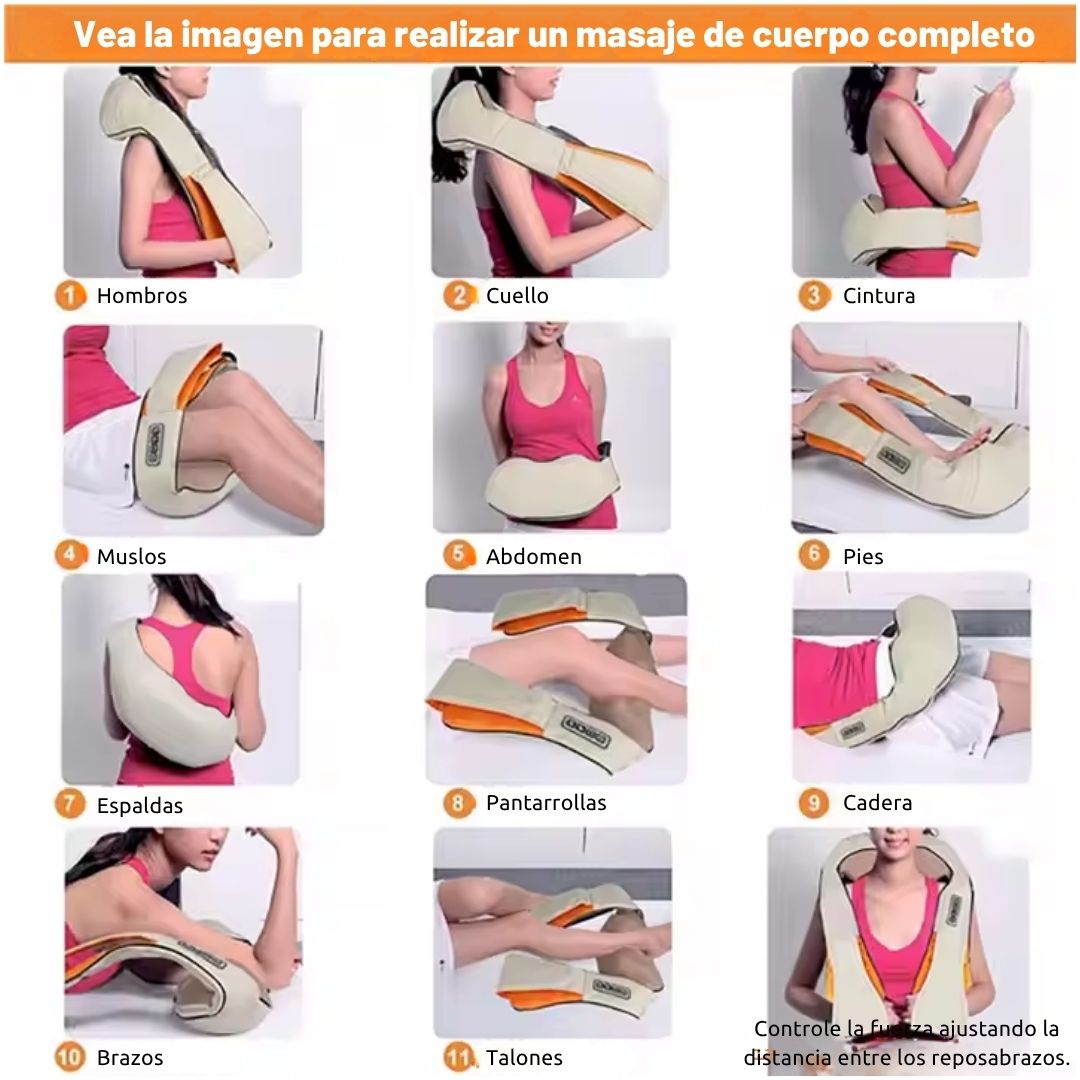 Vea la imagen para realizar un masaje de cuerpo completo

1 Hombros

2 Cuello

3 Cintura

4 Muslos

5 Abdomen

6 Pies

7 Espaldas

8 Pantarrollas

9 Cadera

10 Brazos

11 Talones

Controle la fuerza ajustando la distancia entre los reposabrazos.