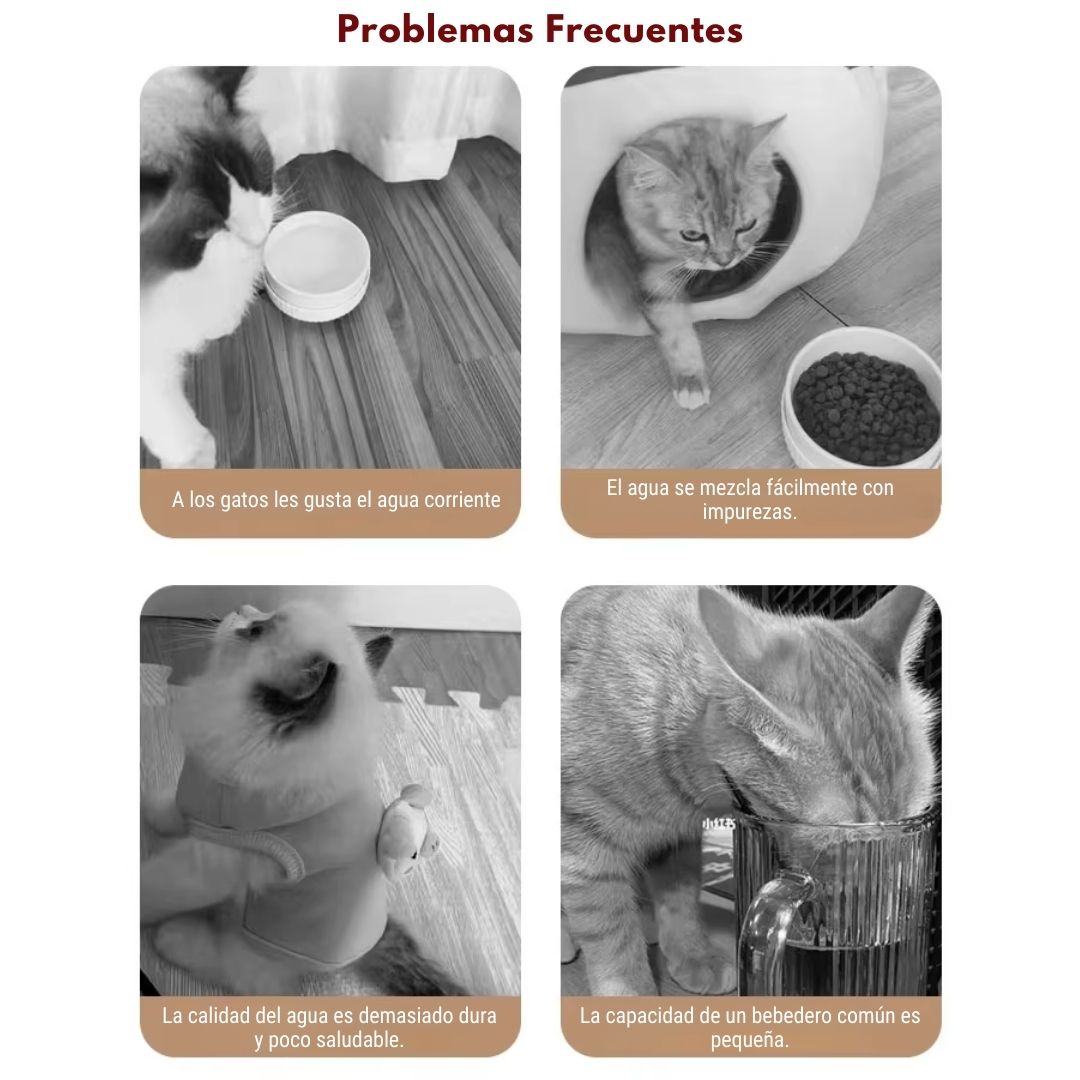 Problemas Frecuentes

A los gatos les gusta el agua corriente

El agua se mezcla fácilmente con impurezas.

La calidad del agua es demasiado dura y poco saludable.

La capacidad de un bebedero común es pequeña.